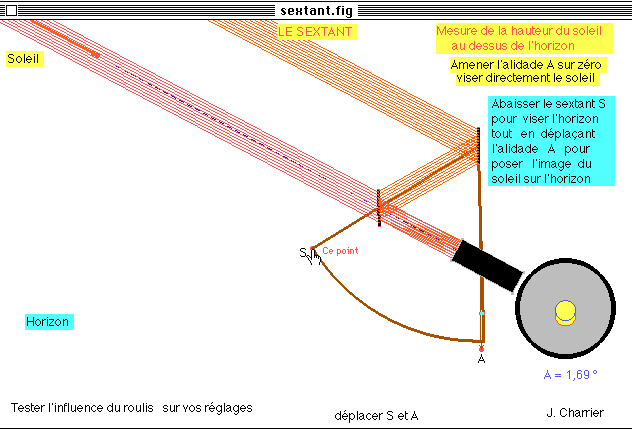 sextant.fig

LE SEXTANT

Mesure de la hauteur du soleil au dessus de l'horizon

Soleil

Amener l'alidade A sur zéro viser directement le soleil

Abaisser le sextant S pour viser l'horizon tout en déplaçant l'alidade A pour poser l'image du soleil sur l'horizon

S

Ce point

Horizon

A

A = 1,69 °

Tester l'influence du roulis sur vos réglages

déplacer S et A

J. Charrier