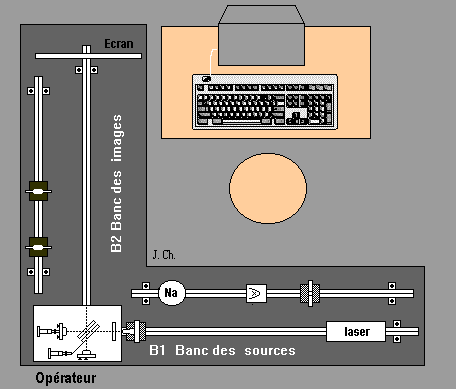 Ecran

B2 Banc des images

J. Ch.

Na

laser

B1 Banc des sources

Opérateur